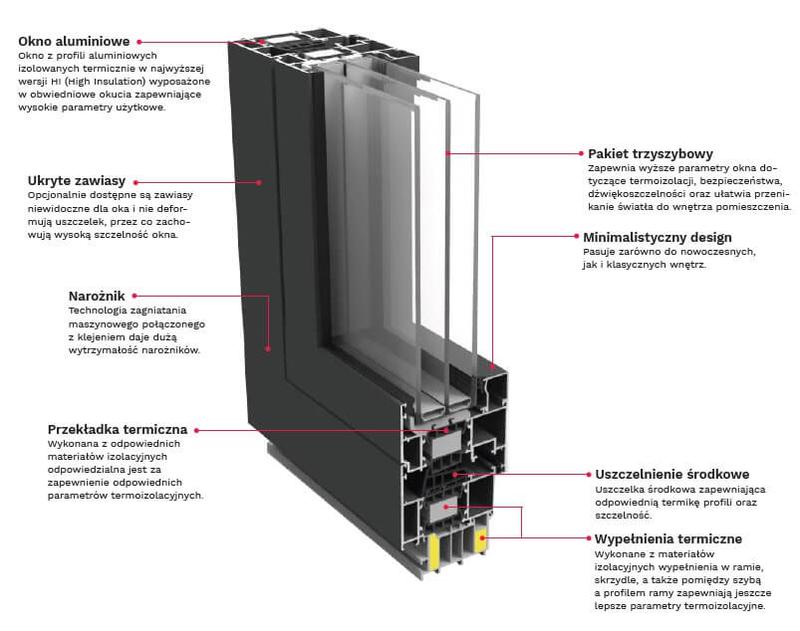 Okno aluminiowe
Okno z profili aluminiowych izolowanych termicznie w najwyższej wersji HI (High Insulation) wyposażone w obwiedniowe okucia zapewniające wysokie parametry użytkowe.

Ukryte zawiasy
Opcjonalnie dostępne są zawiasy niewidoczne dla oka i nie deformują uszczelek, przez co zachowują wysoką szczelność okna.

Narożnik
Technologia zagniatania maszynowego połączonego z klejeniem daje dużą wytrzymałość narożników.

Przekładka termiczna
Wykonana z odpowiednich materiałów izolacyjnych odpowiedzialna jest za zapewnienie odpowiednich parametrów termoizolacyjnych.

Pakiet trzyszybowy
Zapewnia wyższe parametry okna dotyczące termoizolacji, bezpieczeństwa, dźwiękoszczelności oraz ułatwia przenikanie światła do wnętrza pomieszczenia.

Minimalistyczny design
Pasuje zarówno do nowoczesnych, jak i klasycznych wnętrz.

Uszczelnienie środkowe
Uszczelka środkowa zapewniająca odpowiednią termikę profili oraz szczelność.

Wypełnienia termiczne
Wykonane z materiałów izolacyjnych wypełnienia w ramie, skrzydle, a także pomiędzy szybą a profilem ramy zapewniają jeszcze lepsze parametry termoizolacyjne.